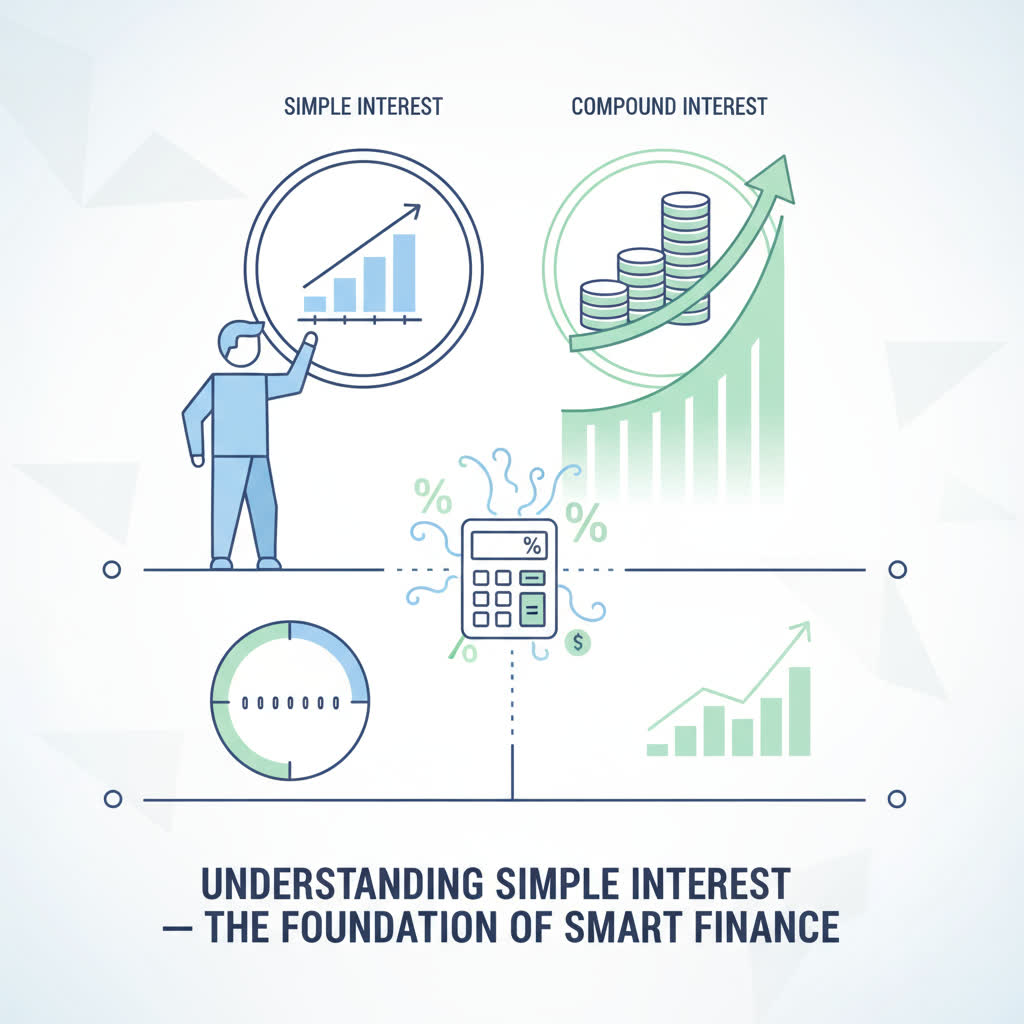 SIMPLE INTEREST

COMPOUND INTEREST

%

%

%

%

$

UNDERSTANDING SIMPLE INTEREST
— THE FOUNDATION OF SMART FINANCE